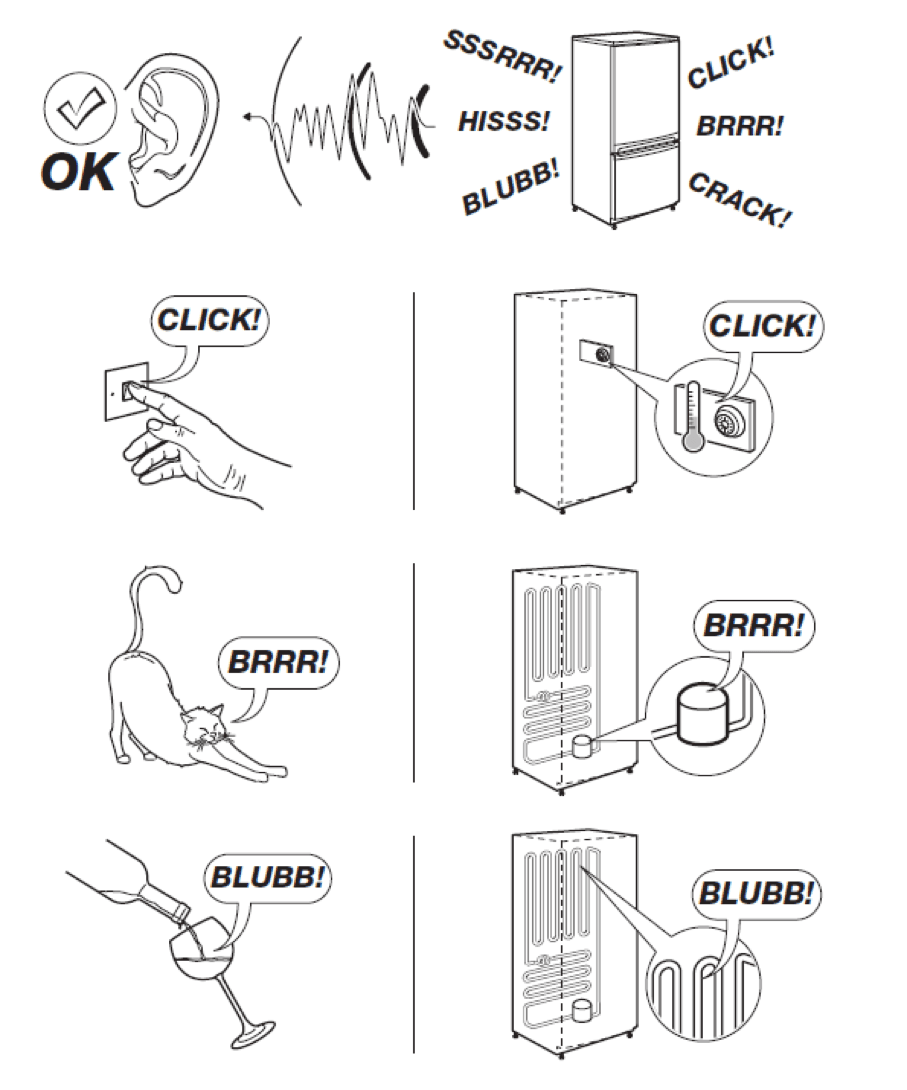 OK

SSSRRR!
HISSS!
BLUBB!
CLICK!
BRRR!
CRACK!

CLICK!

CLICK!

BRRR!

BRRR!

BLUBB!

BLUBB!